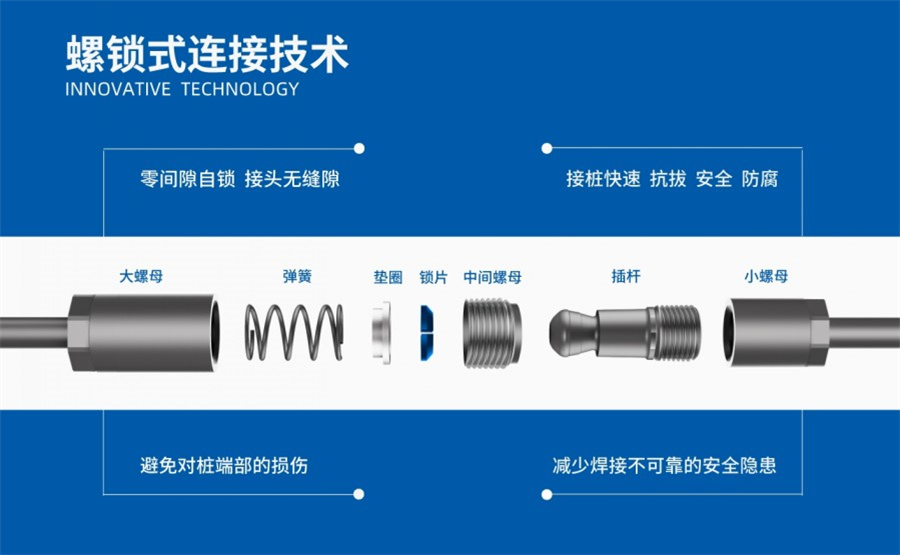 螺锁式连接技术
INNOVATIVE TECHNOLOGY

零间隙自锁 接头无缝隙

接桩快速 抗拔 安全 防腐

大螺母

弹簧

垫圈

锁片

中间螺母

插杆

小螺母

避免对桩端部的损伤

减少焊接不可靠的安全隐患